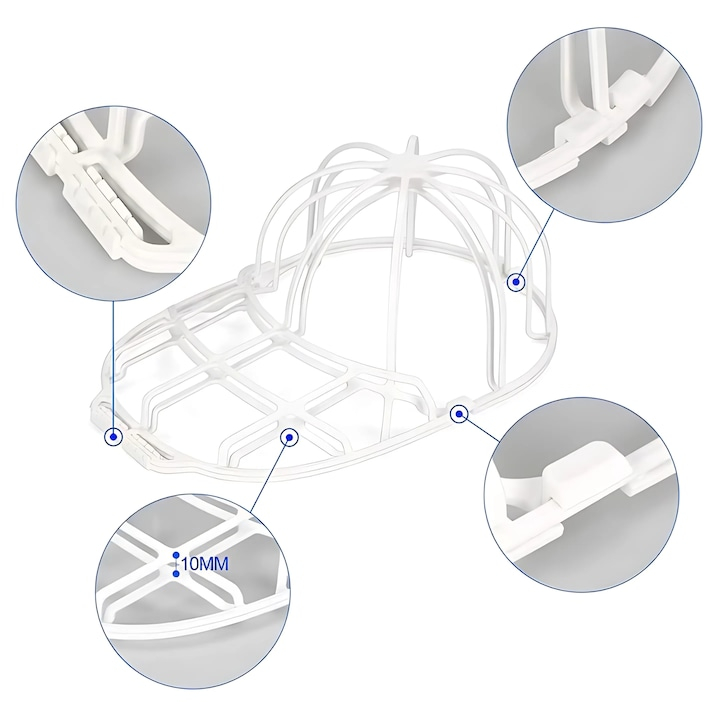 10MM