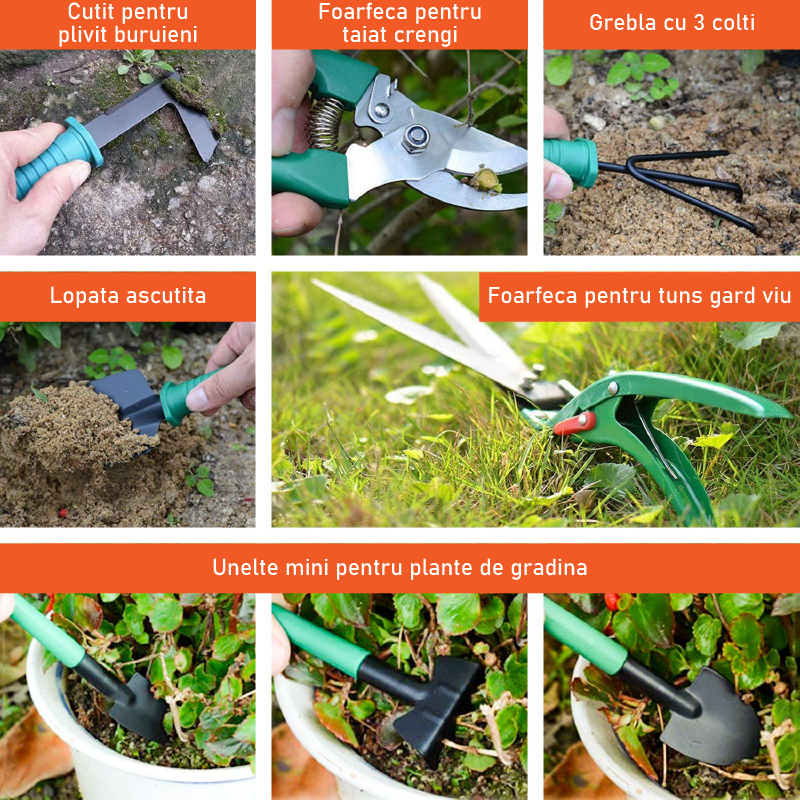 Cutit pentru plivit buruieni

Foarfeca pentru taiat crengi

Grebla cu 3 colti

Lopata ascutita

Foarfeca pentru tuns gard viu

Unelte mini pentru plante de gradina