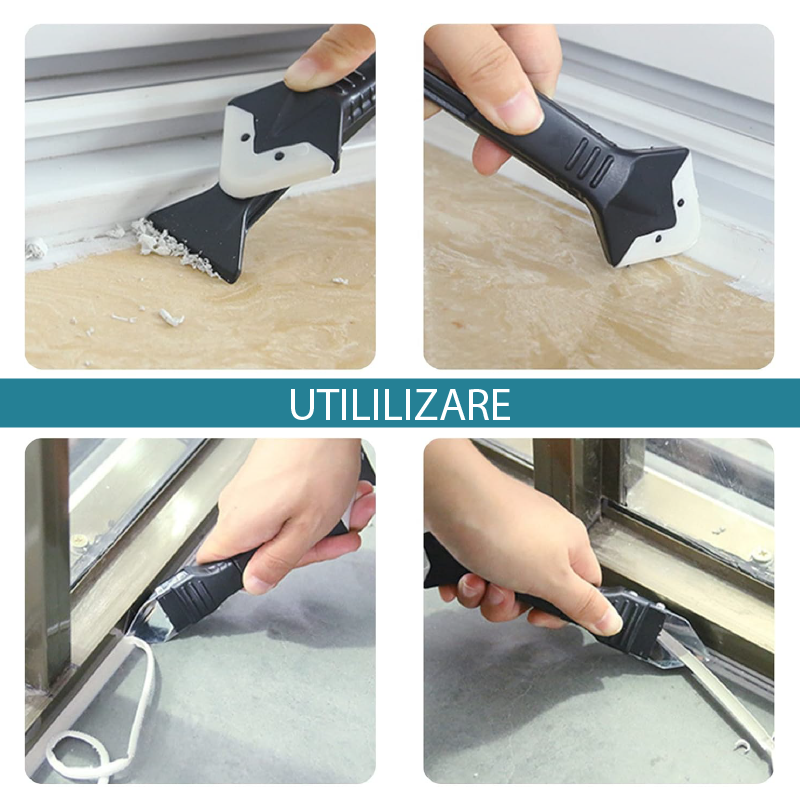 UTILILIZARE