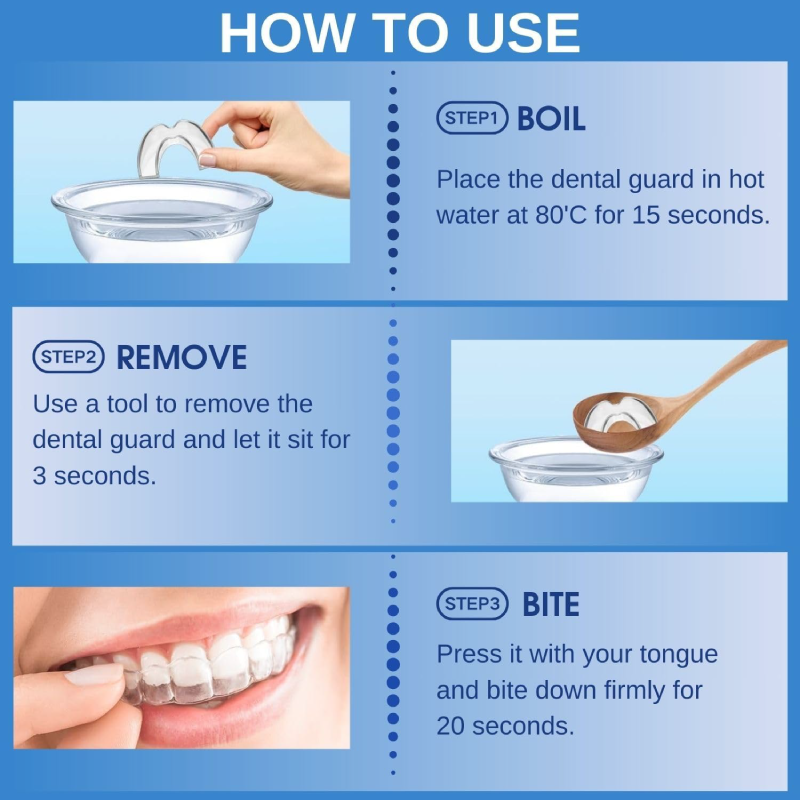 HOW TO USE

STEP1 BOIL

Place the dental guard in hot water at 80'C for 15 seconds.

STEP2 REMOVE

Use a tool to remove the dental guard and let it sit for 3 seconds.

STEP3 BITE

Press it with your tongue and bite down firmly for 20 seconds.