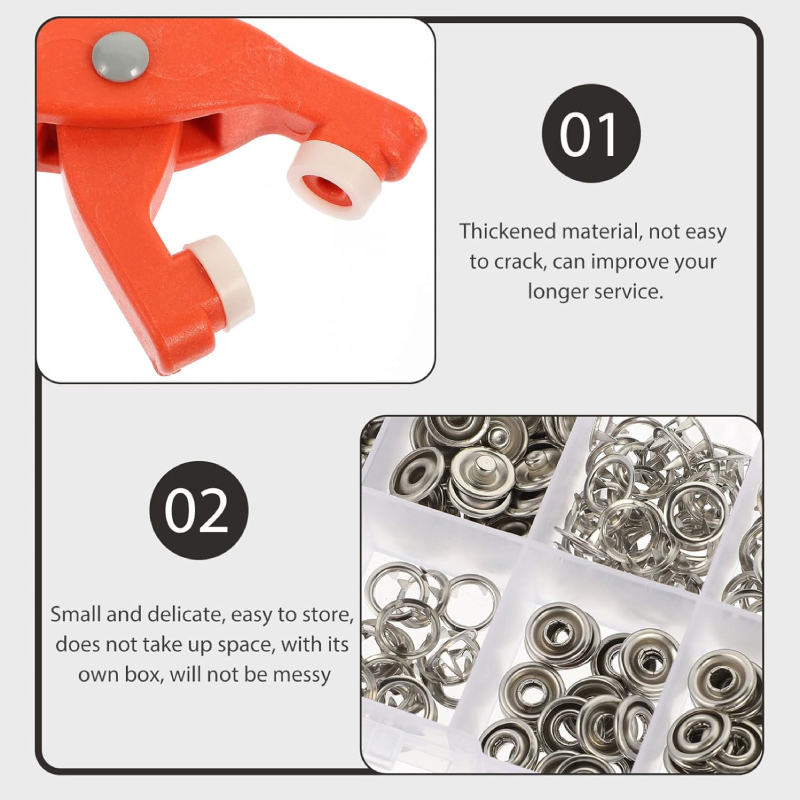 01

Thickened material, not easy to crack, can improve your longer service.

02

Small and delicate, easy to store, does not take up space, with its own box, will not be messy