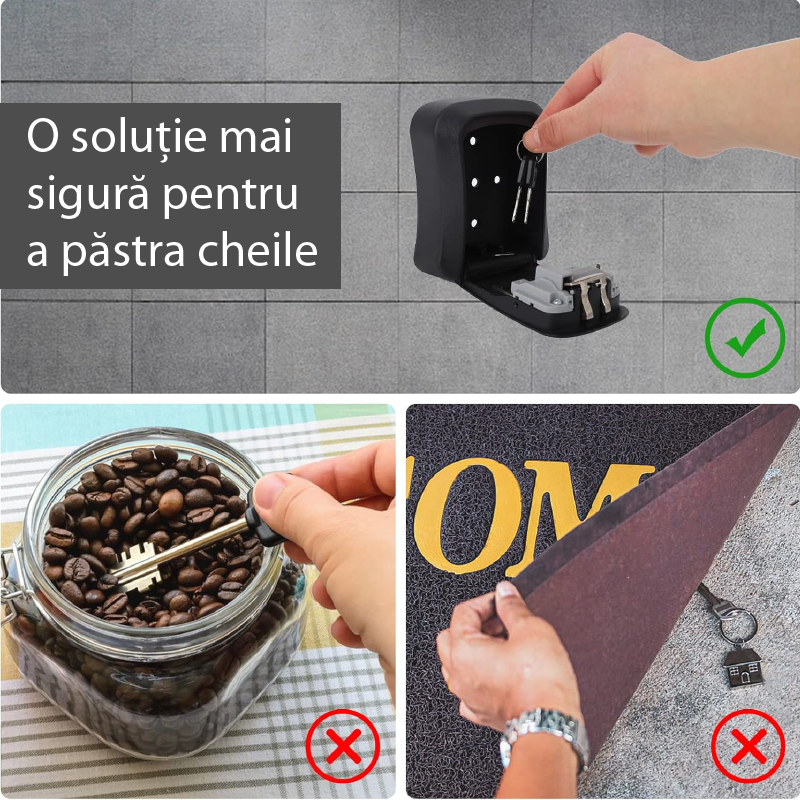 O soluție mai sigură pentru a păstra cheile

OM