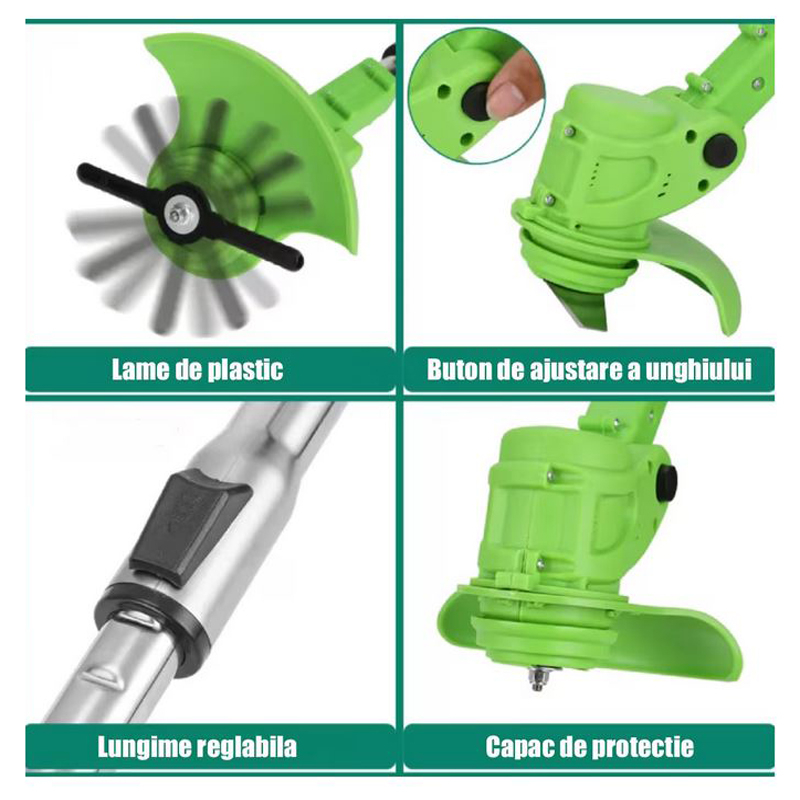 Lame de plastic

Buton de ajustare a unghiului

Lungime reglabila

Capac de protectie