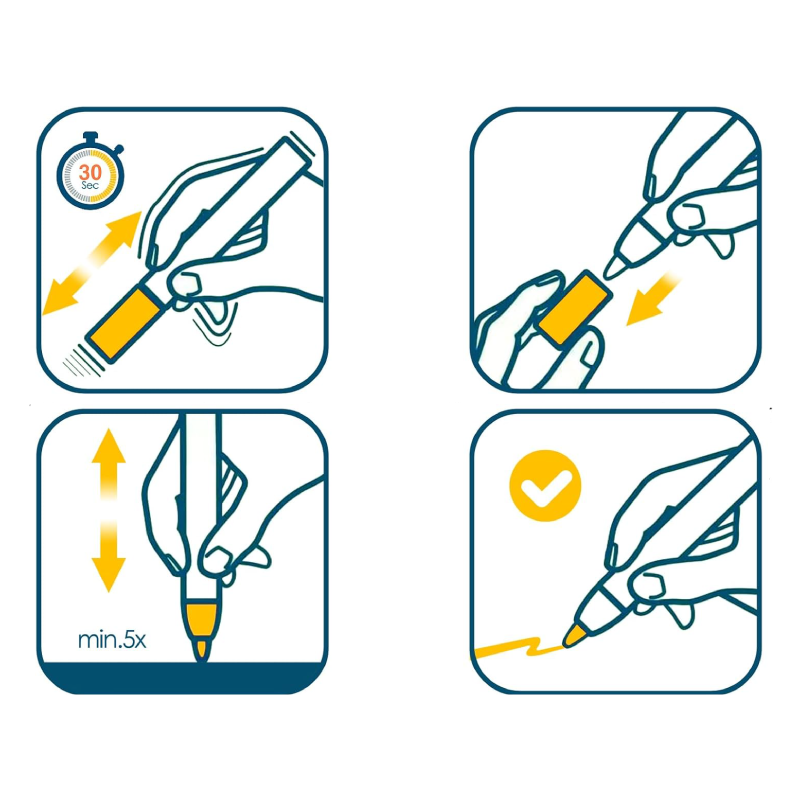 30
Sec

min.5x