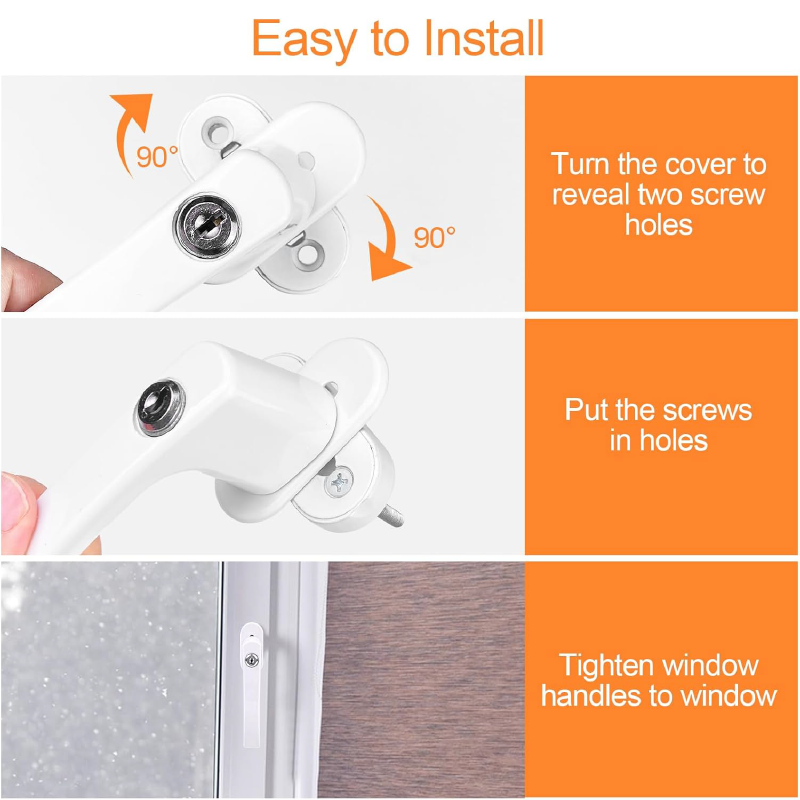 Easy to Install

90°

90°

Turn the cover to reveal two screw holes

Put the screws in holes

Tighten window handles to window