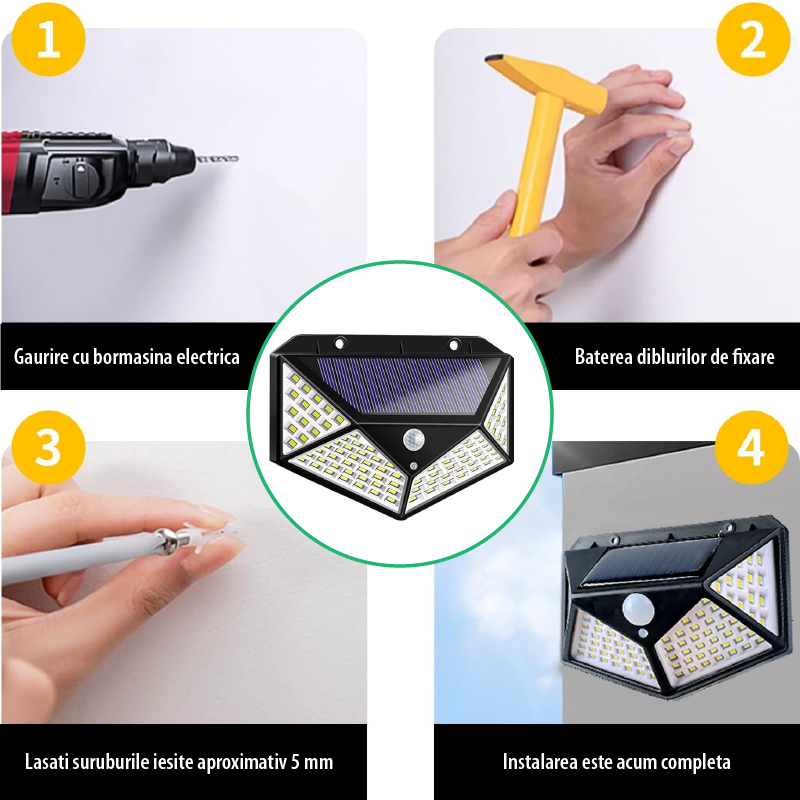 1

Gaurire cu bormasina electrica

2

Baterea diblurilor de fixare

3

Lasati suruburile iesite aproximativ 5 mm

4

Instalarea este acum completa