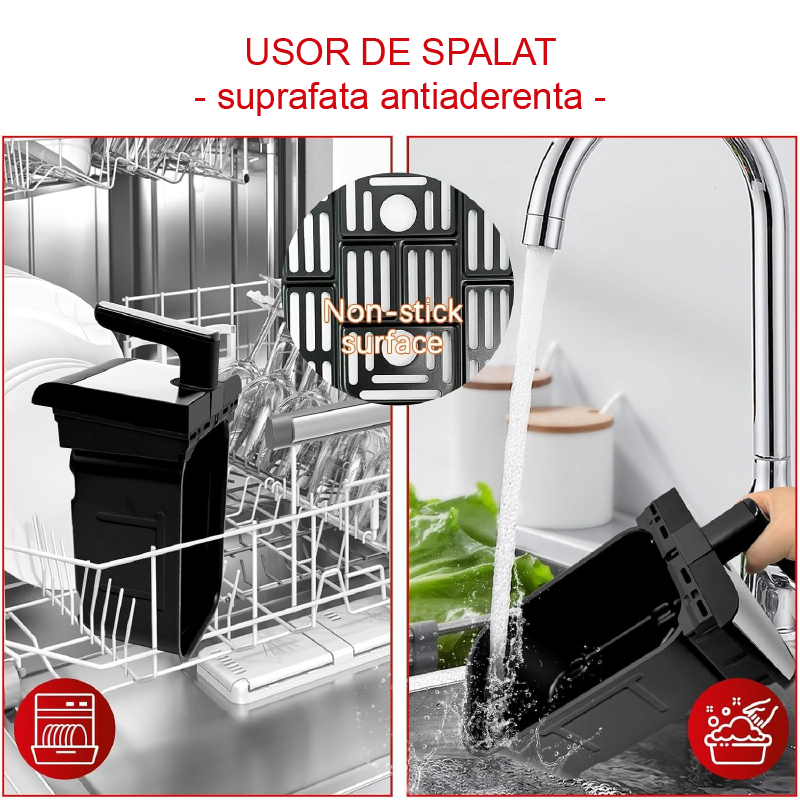 USOR DE SPALAT
- suprafata antiaderenta -

Non-stick surface