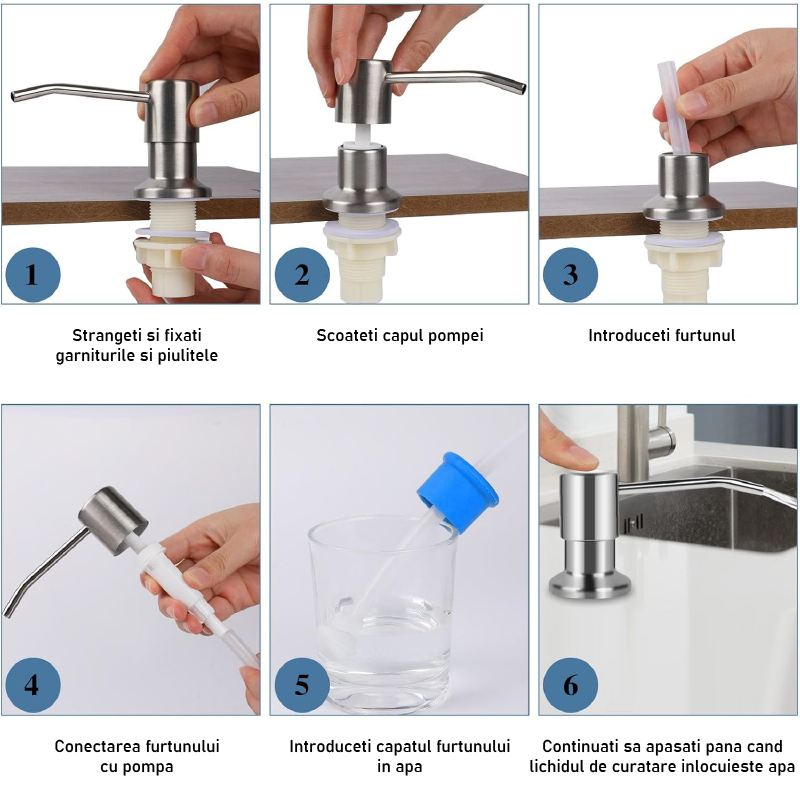 1

Strangeti si fixati garniturile si piulitele

2

Scoateti capul pompei

3

Introduceti furtunul

4

Conectarea furtunului cu pompa

5

Introduceti capatul furtunului in apa

6

Continuati sa apasati pana cand lichidul de curatare inlocuieste apa