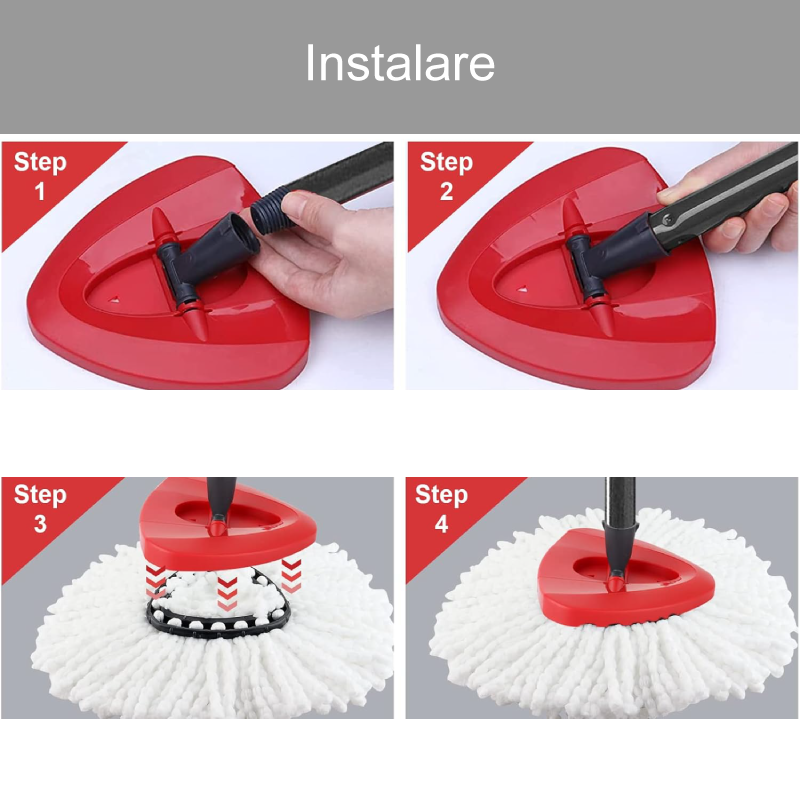 Instalare

Step 1

Step 2

Step 3

Step 4