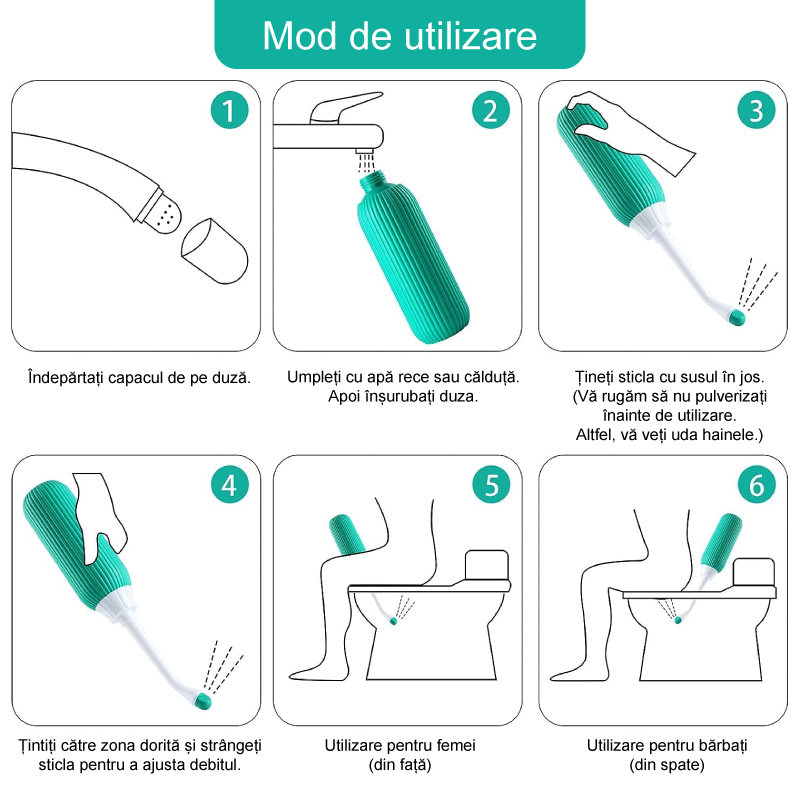 Mod de utilizare

1

Îndepărtați capacul de pe duză.

2

Umpleți cu apă rece sau călduță. Apoi înșurubați duza.

3

Țineți sticla cu susul în jos. (Vă rugăm să nu pulverizați înainte de utilizare. Altfel, vă veți uda hainele.)

4

Țintiți către zona dorită și strângeți sticla pentru a ajusta debitul.

5

Utilizare pentru femei (din față)

6

Utilizare pentru bărbați (din spate)