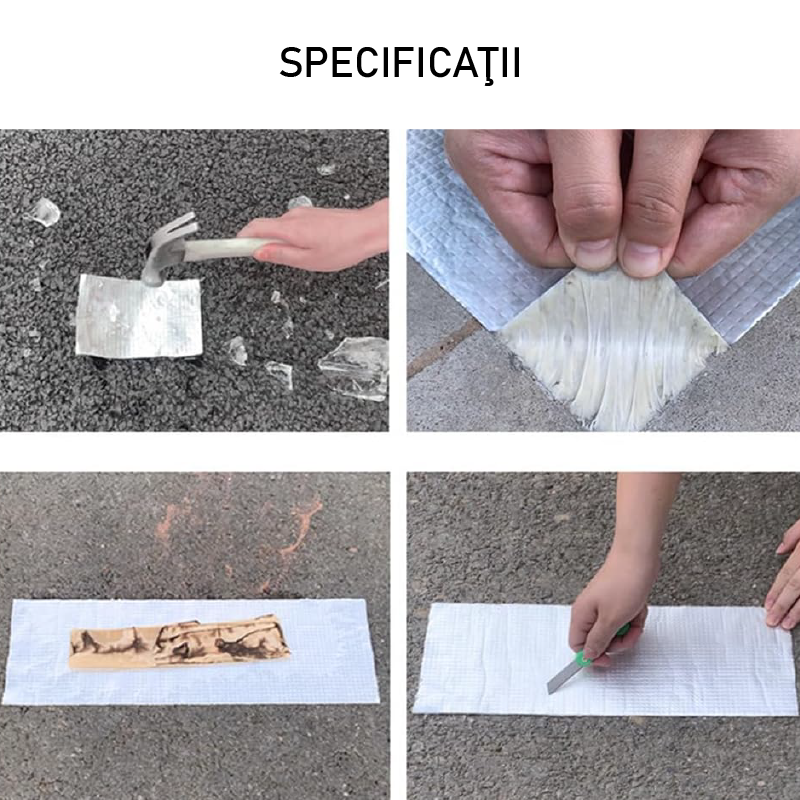 SPECIFICAŢII