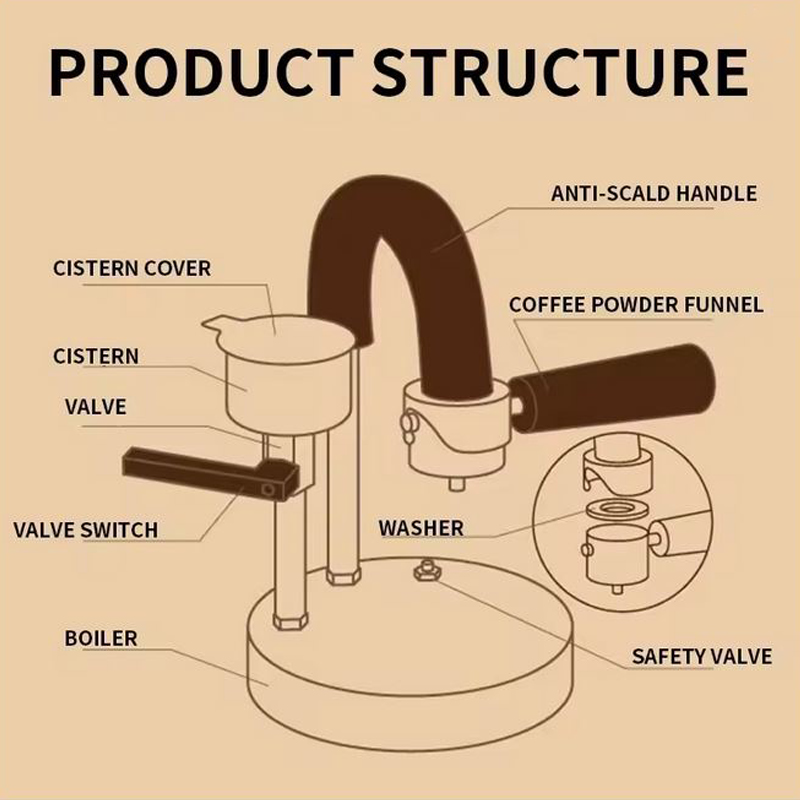 PRODUCT STRUCTURE

ANTI-SCALD HANDLE

CISTERN COVER

COFFEE POWDER FUNNEL

CISTERN

VALVE

VALVE SWITCH

WASHER

BOILER

SAFETY VALVE