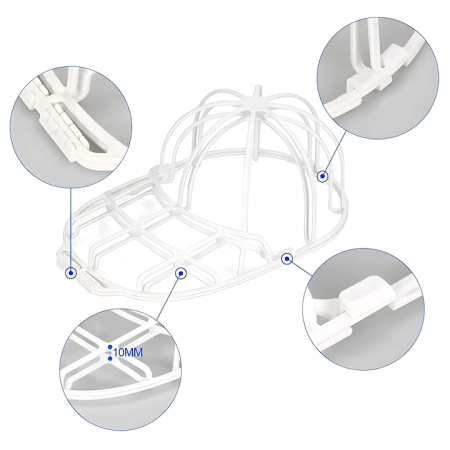 10MM