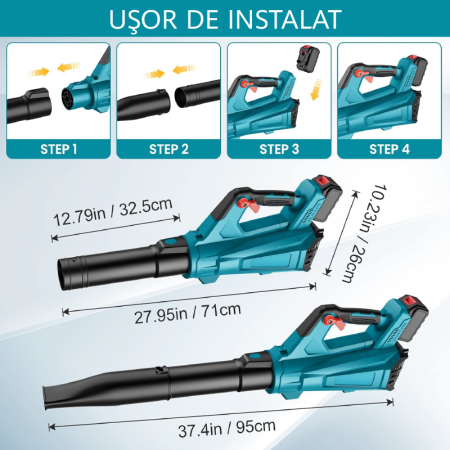 UŞOR DE INSTALAT

STEP 1

STEP 2

STEP 3

STEP 4

12.79in / 32.5cm

10.23in / 26cm

27.95in / 71cm

37.4in / 95cm