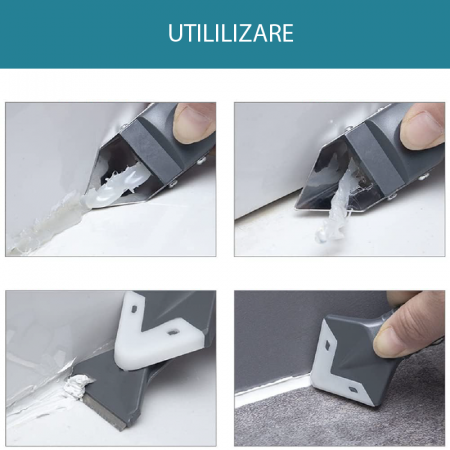 UTILILIZARE