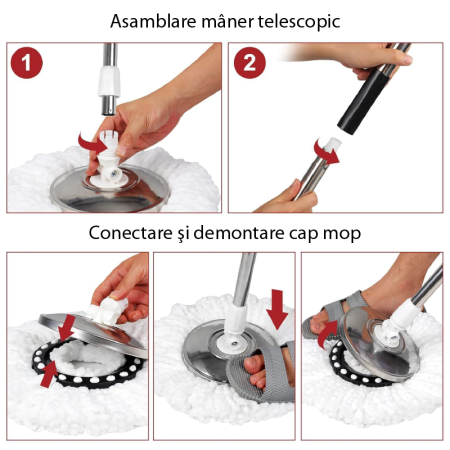 Asamblare mâner telescopic

1

2

Conectare şi demontare cap mop