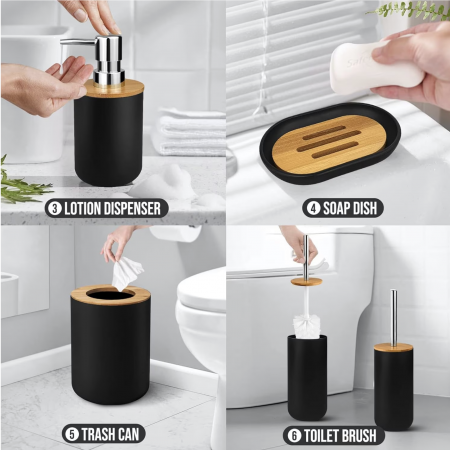 3 LOTION DISPENSER

4 SOAP DISH

5 TRASH CAN

6 TOILET BRUSH