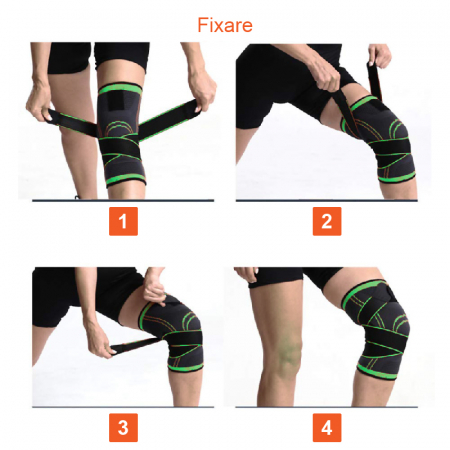 Fixare

1

2

3

4