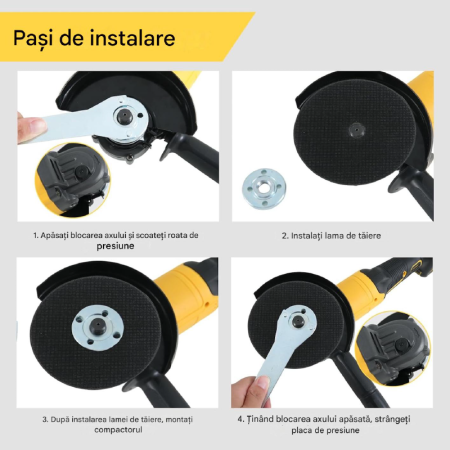 Pași de instalare

1. Apăsați blocarea axului și scoateți roata de presiune

2. Instalați lama de tăiere

3. După instalarea lamei de tăiere, montați compactorul

4. Ținând blocarea axului apăsată, strângeți placa de presiune