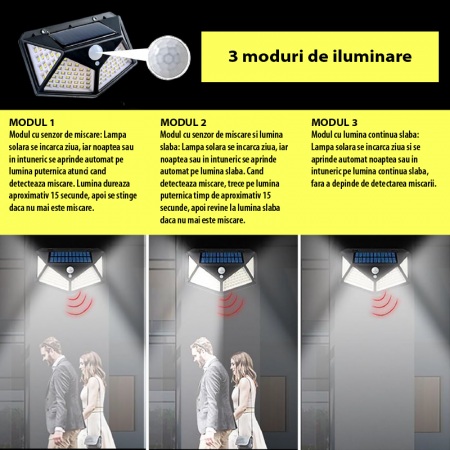 3 moduri de iluminare

MODUL 1
Modul cu senzor de miscare: Lampa solara se incarca ziua, iar noaptea sau in intuneric se aprinde automat pe lumina puternica atunci cand detecteaza miscare. Lumina dureaza aproximativ 15 secunde, apoi se stinge daca nu mai este miscare.

MODUL 2
Modul cu senzor de miscare si lumina slaba: Lampa solara se incarca ziua, iar noaptea sau in intuneric se aprinde automat pe lumina slaba. Cand detecteaza miscare, trece pe lumina puternica timp de aproximativ 15 secunde, apoi revine la lumina slaba daca nu mai este miscare.

MODUL 3
Modul cu lumina continua slaba: Lampa solara se incarca ziua si se aprinde automat noaptea sau in intuneric pe lumina continua slaba, fara a depinde de detectarea miscarii.