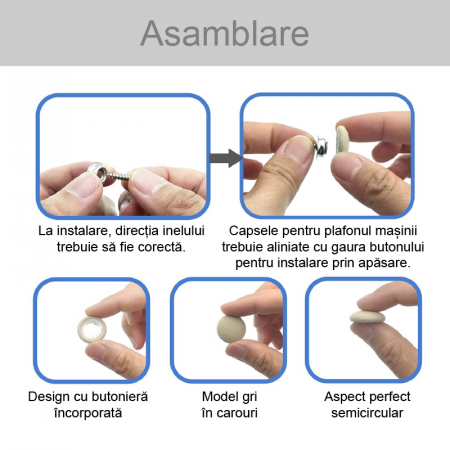 Asamblare

La instalare, direcția inelului trebuie să fie corectă.

Capsele pentru plafonul mașinii trebuie aliniate cu gaura butonului pentru instalare prin apăsare.

Design cu butonieră încorporată

Model gri în carouri

Aspect perfect semicircular