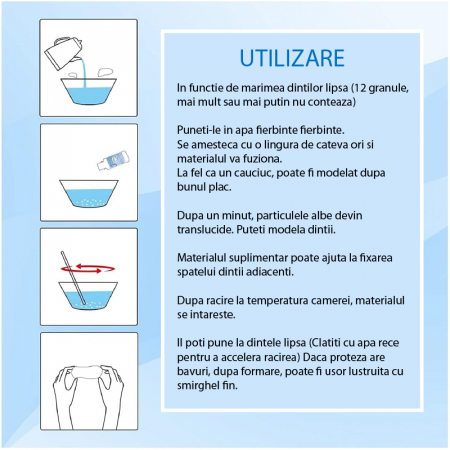 UTILIZARE

In functie de marimea dintilor lipsa (12 granule, mai mult sau mai putin nu conteaza)

Puneti-le in apa fierbinte fierbinte.
Se amesteca cu o lingura de cateva ori si materialul va fuziona.
La fel ca un cauciuc, poate fi modelat dupa bunul plac.

Dupa un minut, particulele albe devin translucide. Puteti modela dintii.

Materialul suplimentar poate ajuta la fixarea spatelui dintii adiacenti.

Dupa racire la temperatura camerei, materialul se intareste.

Il poti pune la dintele lipsa (Clatiti cu apa rece pentru a accelera racirea) Daca proteza are bavuri, dupa formare, poate fi usor lustruita cu smirghel fin.