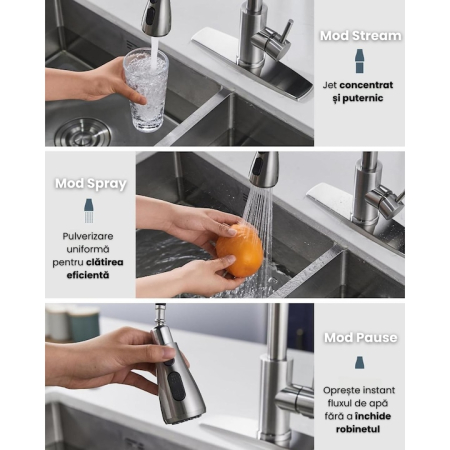 Mod Stream

Jet concentrat și puternic

Mod Spray

Pulverizare uniformă pentru clătirea eficientă

Mod Pause

Oprește instant fluxul de apă fără a închide robinetul