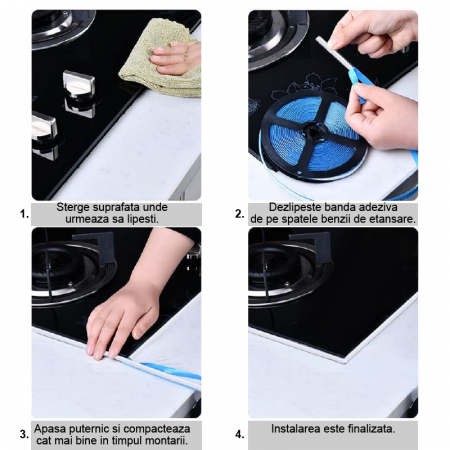 1. Sterge suprafata unde urmeaza sa lipesti.

2. Dezlipeste banda adeziva de pe spatele benzii de etansare.

3. Apasa puternic si compacteaza cat mai bine in timpul montarii.

4. Instalarea este finalizata.