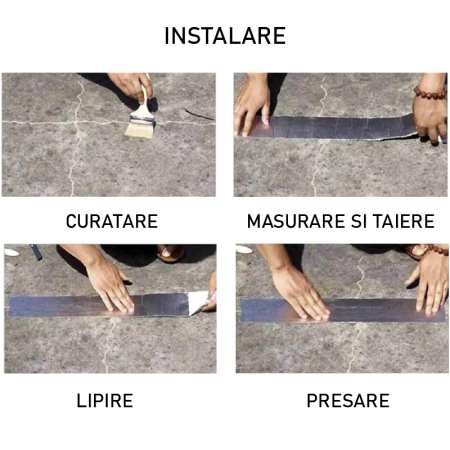 INSTALARE

CURATARE

MASURARE SI TAIERE

LIPIRE

PRESARE