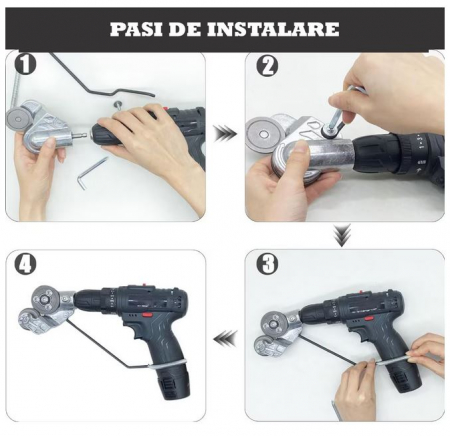 PASI DE INSTALARE

1

2

3

4