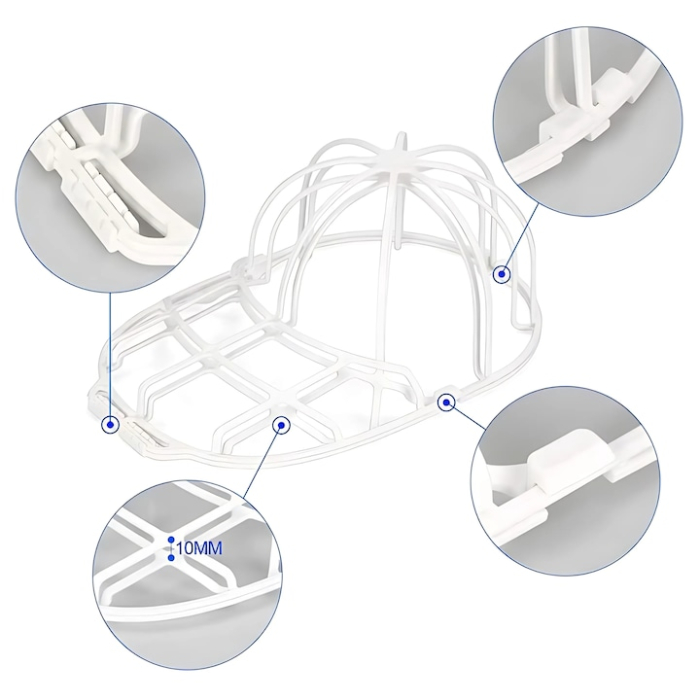 10MM