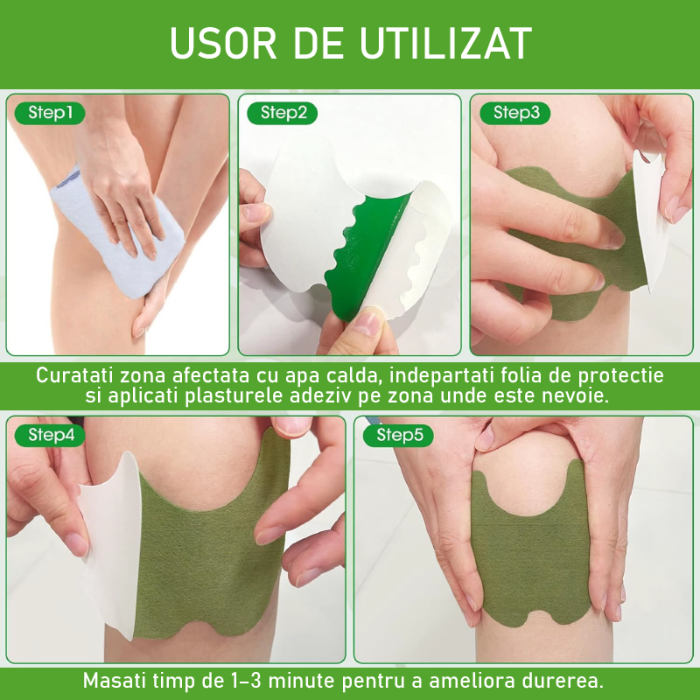 USOR DE UTILIZAT

Step1

Step2

Step3

Curatati zona afectata cu apa calda, indepartati folia de protectie si aplicati plasturele adeziv pe zona unde este nevoie.

Step4

Step5

Masati timp de 1-3 minute pentru a ameliora durerea.