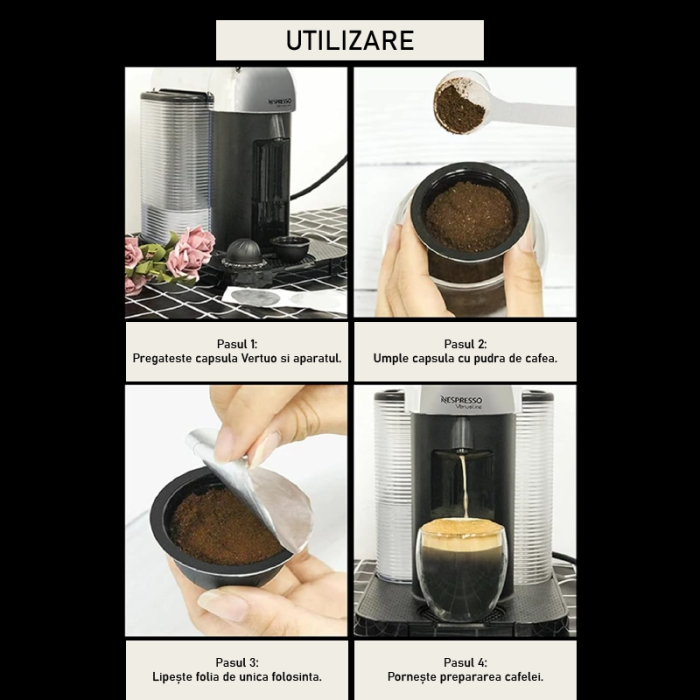 UTILIZARE

NESPRESSO

Pasul 1:
Pregateste capsula Vertuo si aparatul.

Pasul 2:
Umple capsula cu pudra de cafea.

NESPRESSO
VertuoLine

Pasul 3:
Lipește folia de unica folosinta.

Pasul 4:
Pornește prepararea cafelei.