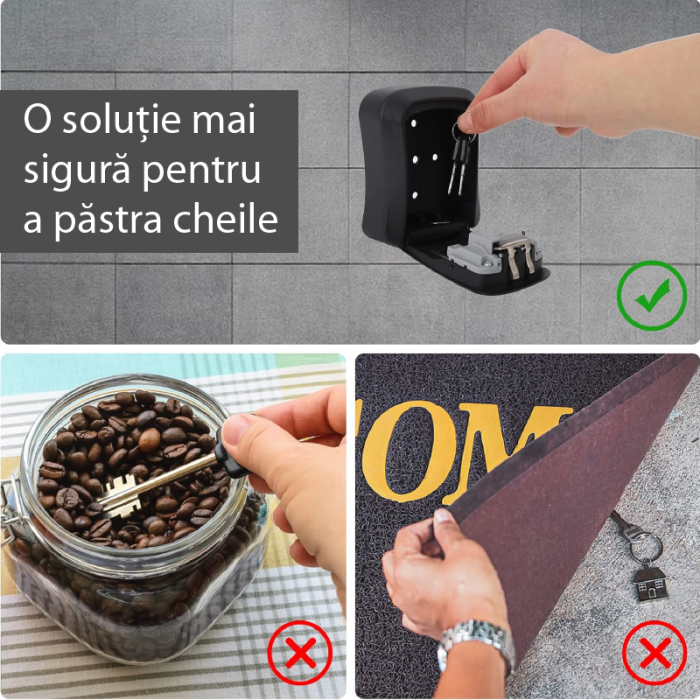 O soluție mai sigură pentru a păstra cheile

OM