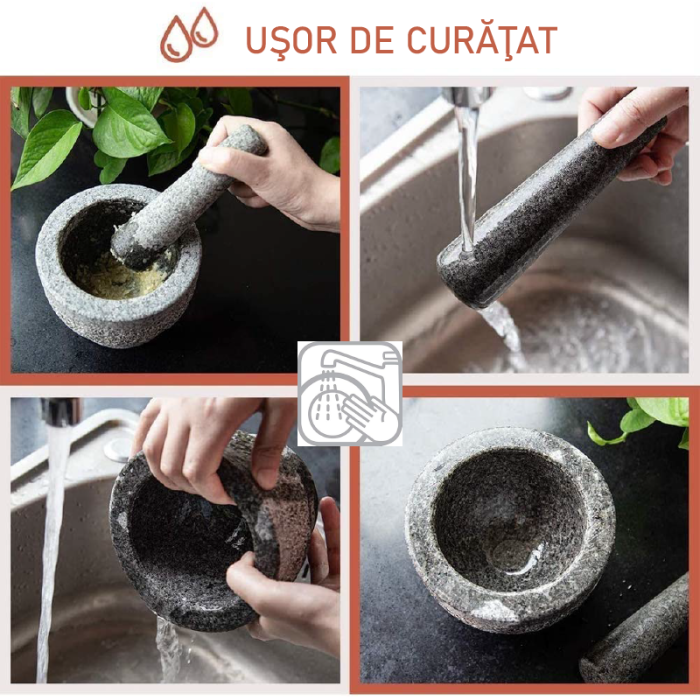 UŞOR DE CURĂŢAT