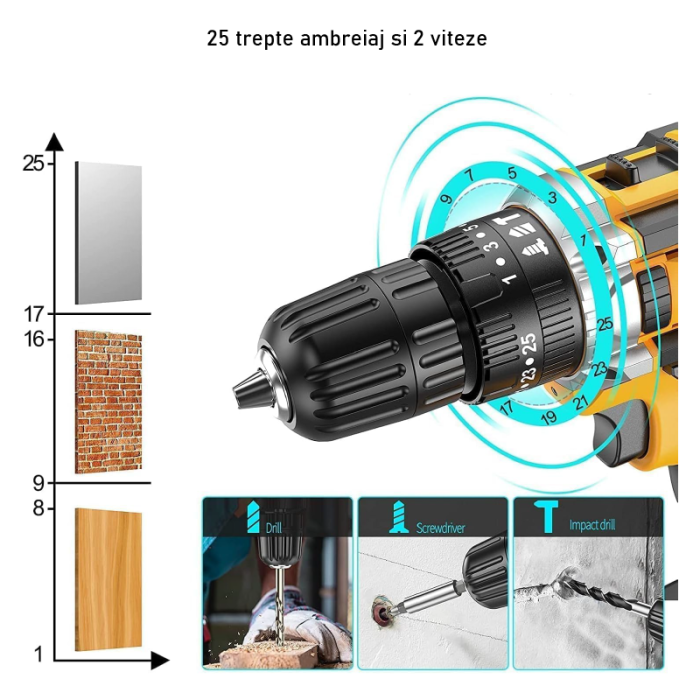 25 trepte ambreiaj si 2 viteze

25
17
16
9
8
1

9 7 5 3 1 25 23 21 19 17

5 3 1 25 23

Drill

Screwdriver

Impact drill