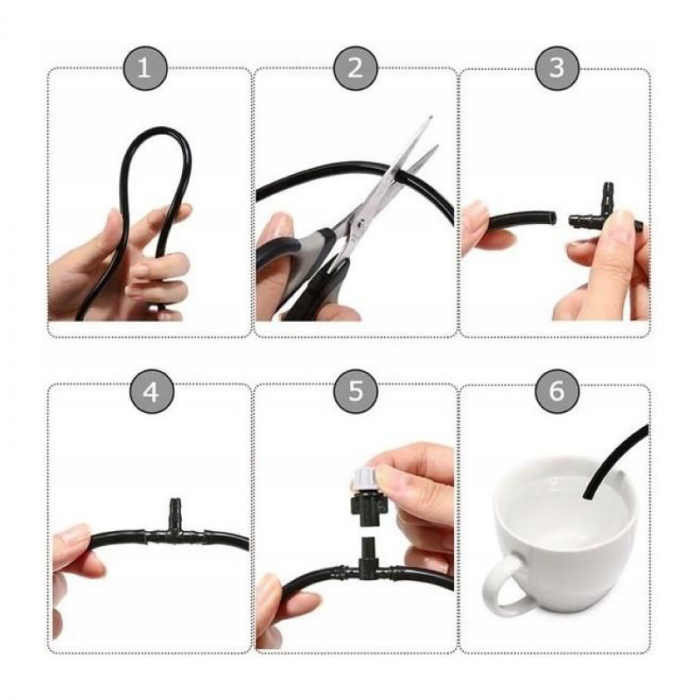 1

2

3

4

5

6