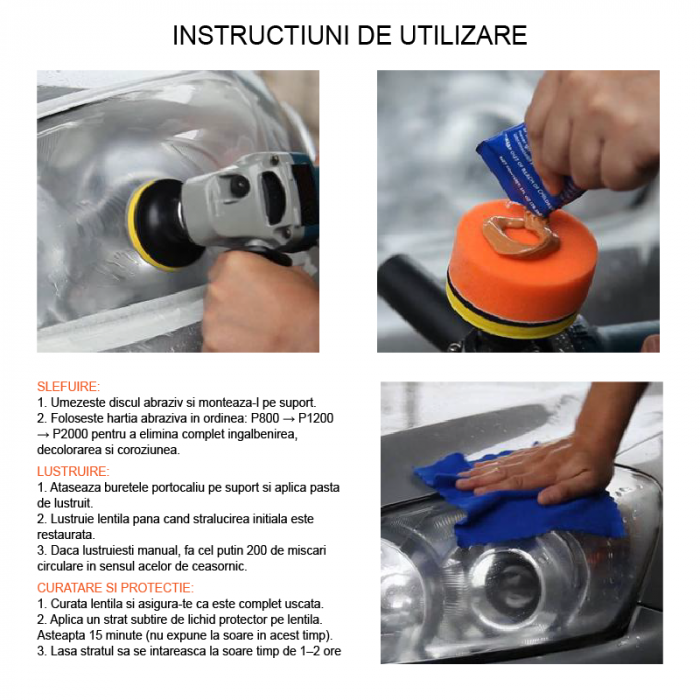 INSTRUCTIUNI DE UTILIZARE

SLEFUIRE:
1. Umezeste discul abraziv si monteaza-l pe suport.
2. Foloseste hartia abraziva in ordinea: P800 → P1200 → P2000 pentru a elimina complet ingalbenirea, decolorarea si coroziunea.

LUSTRUIRE:
1. Ataseaza buretele portocaliu pe suport si aplica pasta de lustruit.
2. Lustruie lentila pana cand stralucirea initiala este restaurata.
3. Daca lustruiesti manual, fa cel putin 200 de miscari circulare in sensul acelor de ceasornic.

CURATARE SI PROTECTIE:
1. Curata lentila si asigura-te ca este complet uscata.
2. Aplica un strat subtire de lichid protector pe lentila. Asteapta 15 minute (nu expune la soare in acest timp).
3. Lasa stratul sa se intareasca la soare timp de 1–2 ore