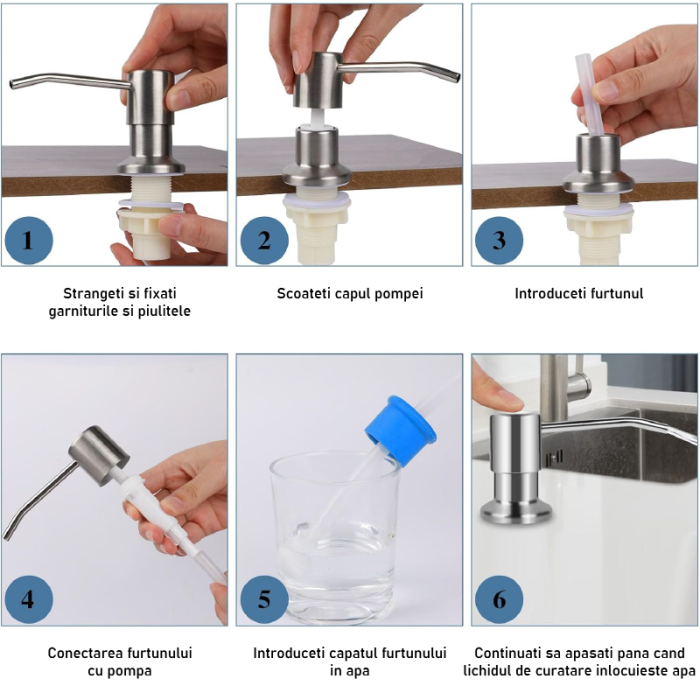 1

Strangeti si fixati garniturile si piulitele

2

Scoateti capul pompei

3

Introduceti furtunul

4

Conectarea furtunului cu pompa

5

Introduceti capatul furtunului in apa

6

Continuati sa apasati pana cand lichidul de curatare inlocuieste apa