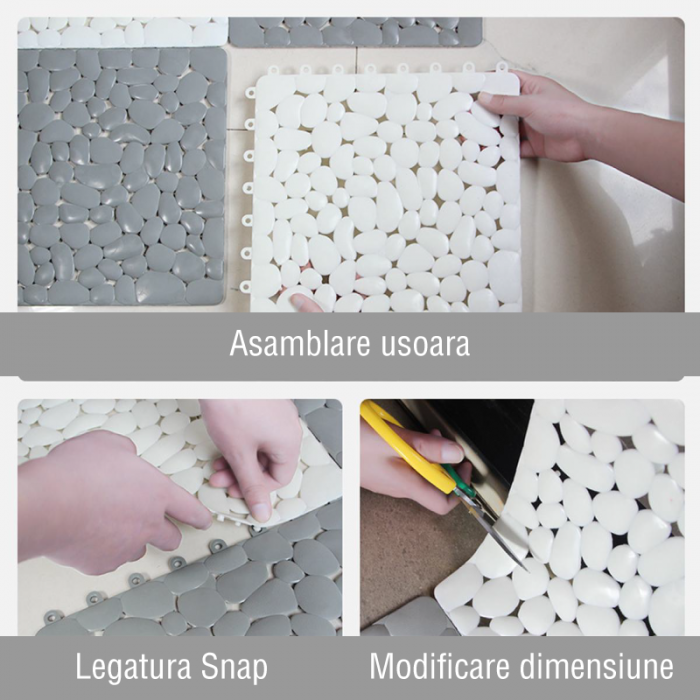 Asamblare usoara

Legatura Snap

Modificare dimensiune