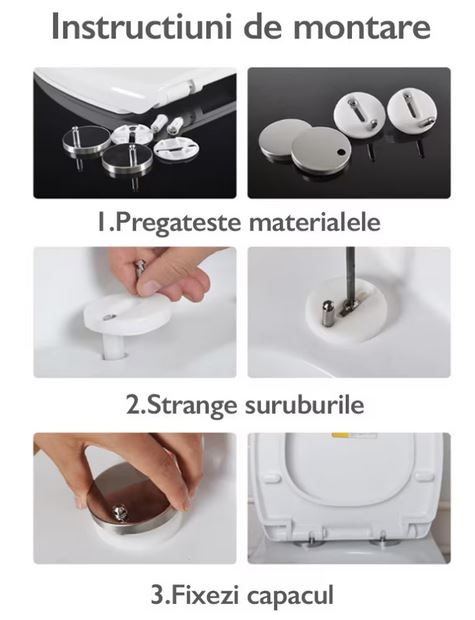 Instructiuni de montare

1.Pregateste materialele

2.Strange suruburile

3.Fixezi capacul