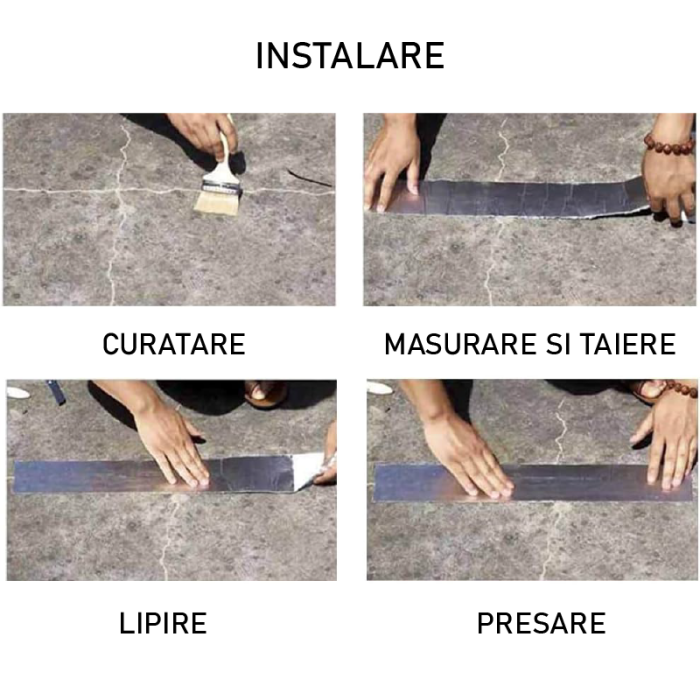 INSTALARE

CURATARE

MASURARE SI TAIERE

LIPIRE

PRESARE