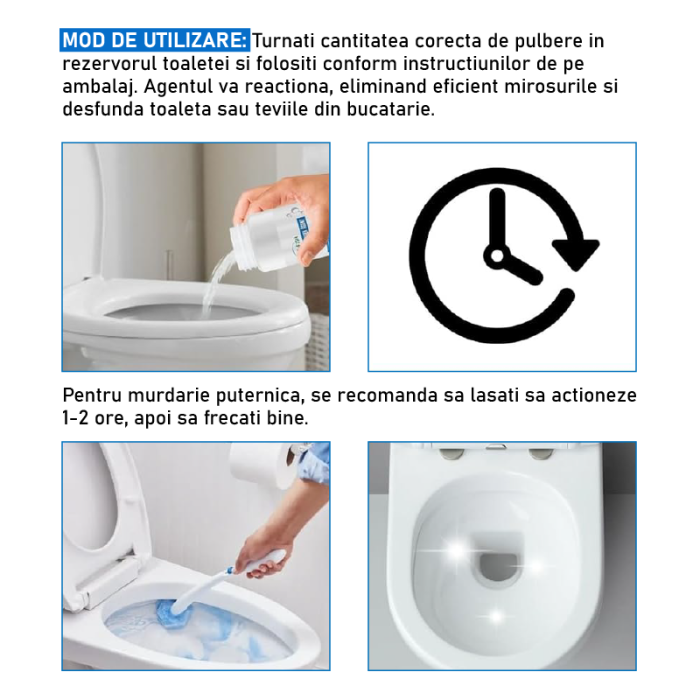 MOD DE UTILIZARE: Turnati cantitatea corecta de pulbere in rezervorul toaletei si folositi conform instructiunilor de pe ambalaj. Agentul va reactiona, eliminand eficient mirosurile si desfunda toaleta sau teviile din bucatarie.

Pentru murdarie puternica, se recomanda sa lasati sa actioneze 1-2 ore, apoi sa frecati bine.