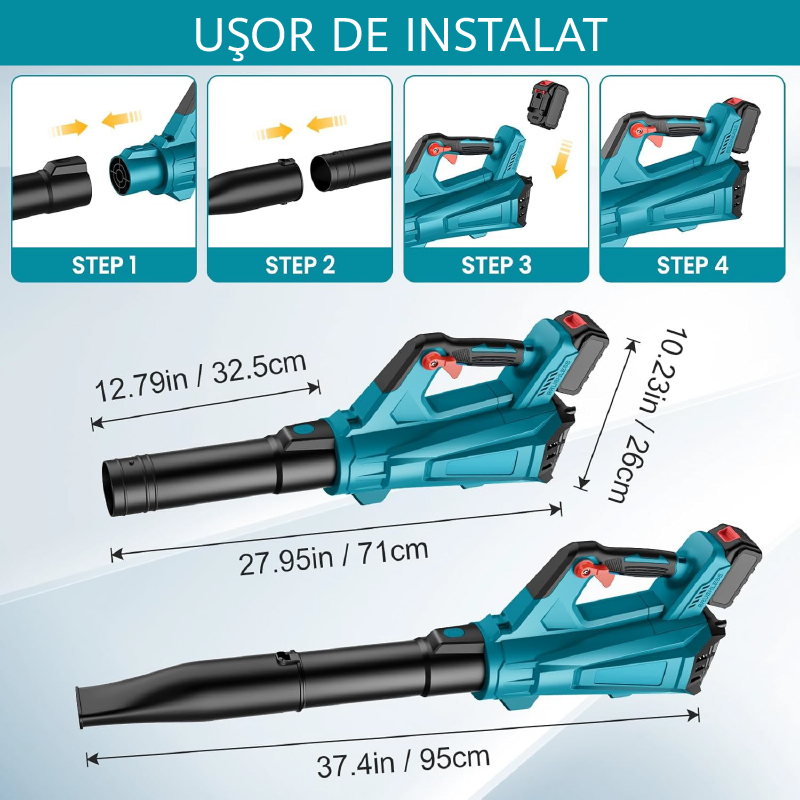 UŞOR DE INSTALAT

STEP 1

STEP 2

STEP 3

STEP 4

12.79in / 32.5cm

10.23in / 26cm

27.95in / 71cm

37.4in / 95cm