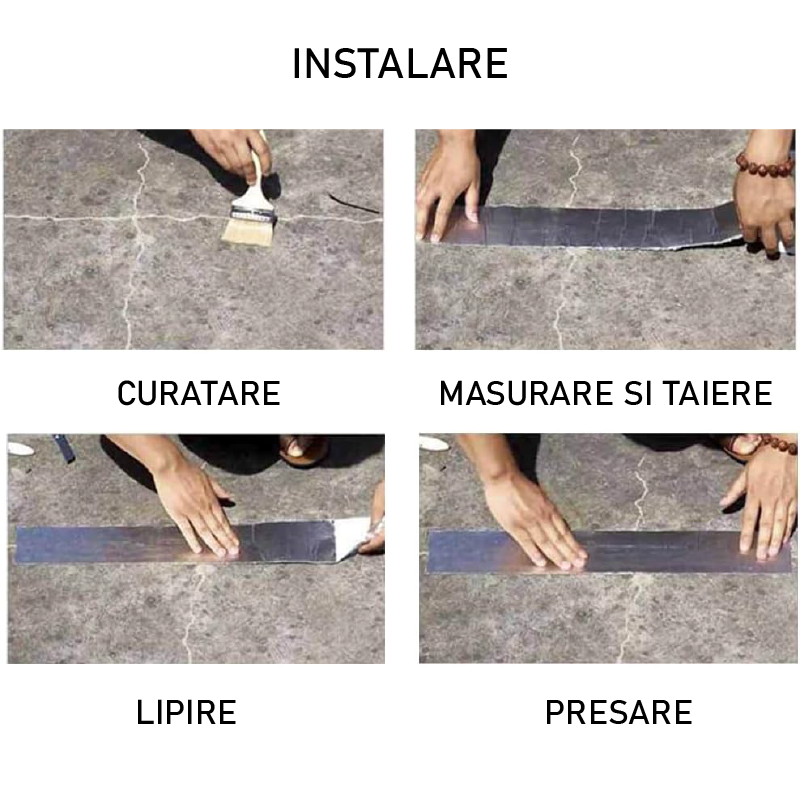 INSTALARE

CURATARE

MASURARE SI TAIERE

LIPIRE

PRESARE