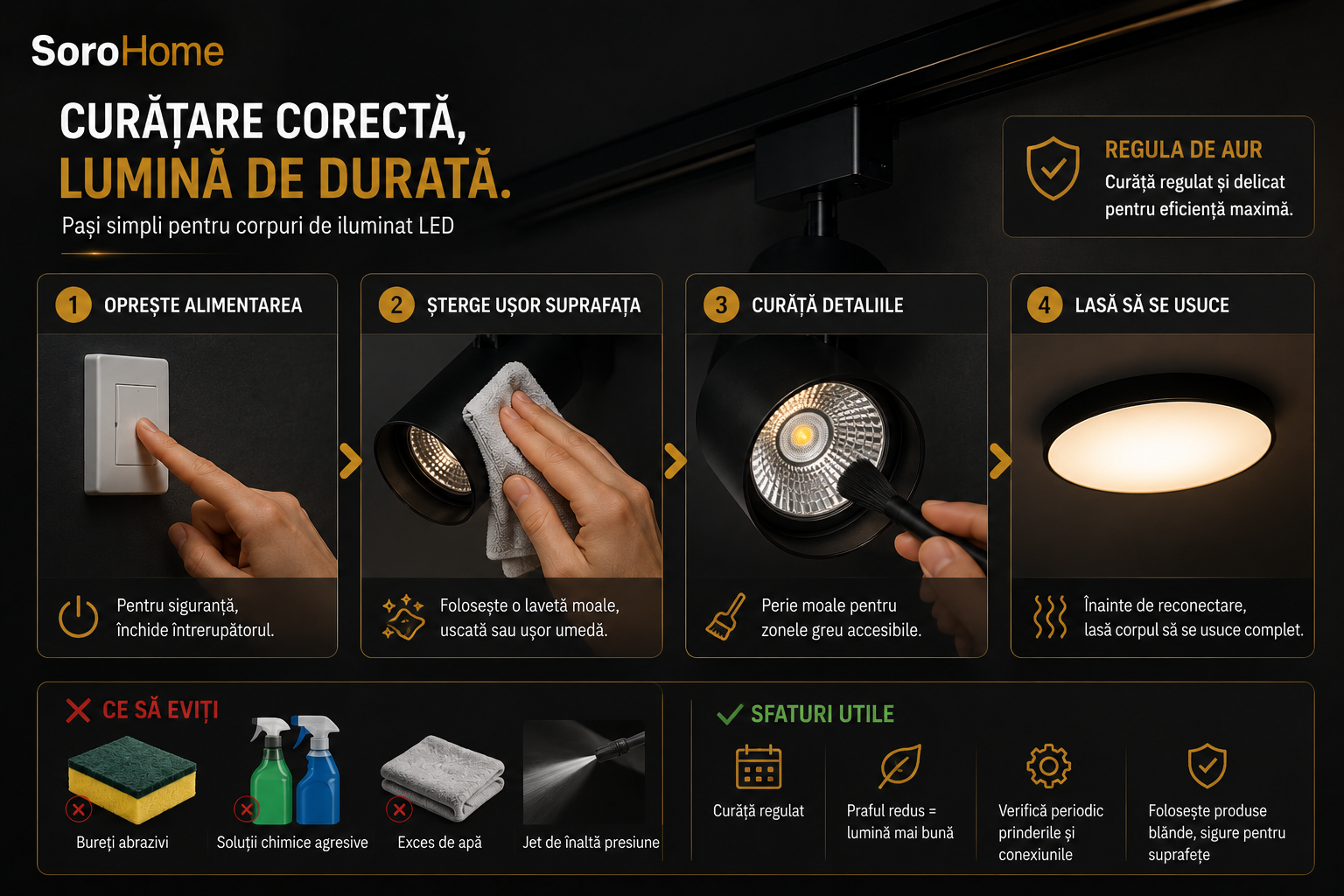 SoroHome

CURĂȚARE CORECTĂ,
LUMINĂ DE DURATĂ.
Pași simpli pentru corpuri de iluminat LED

REGULA DE AUR
Curăță regulat și delicat pentru eficiență maximă.

1 OPREȘTE ALIMENTAREA
Pentru siguranță, închide întrerupătorul.

2 ȘTERGE UȘOR SUPRAFAȚA
Folosește o lavetă moale, uscată sau ușor umedă.

3 CURĂȚĂ DETALIILE
Perie moale pentru zonele greu accesibile.

4 LASĂ SĂ SE USUCE
Înainte de reconectare, lasă corpul să se usuce complet.

CE SĂ EVIȚI
Bureți abrazivi
Soluții chimice agresive
Exces de apă
Jet de înaltă presiune

SFATURI UTILE
Curăță regulat
Praful redus = lumină mai bună
Verifică periodic prinderile și conexiunile
Folosește produse blânde, sigure pentru suprafețe