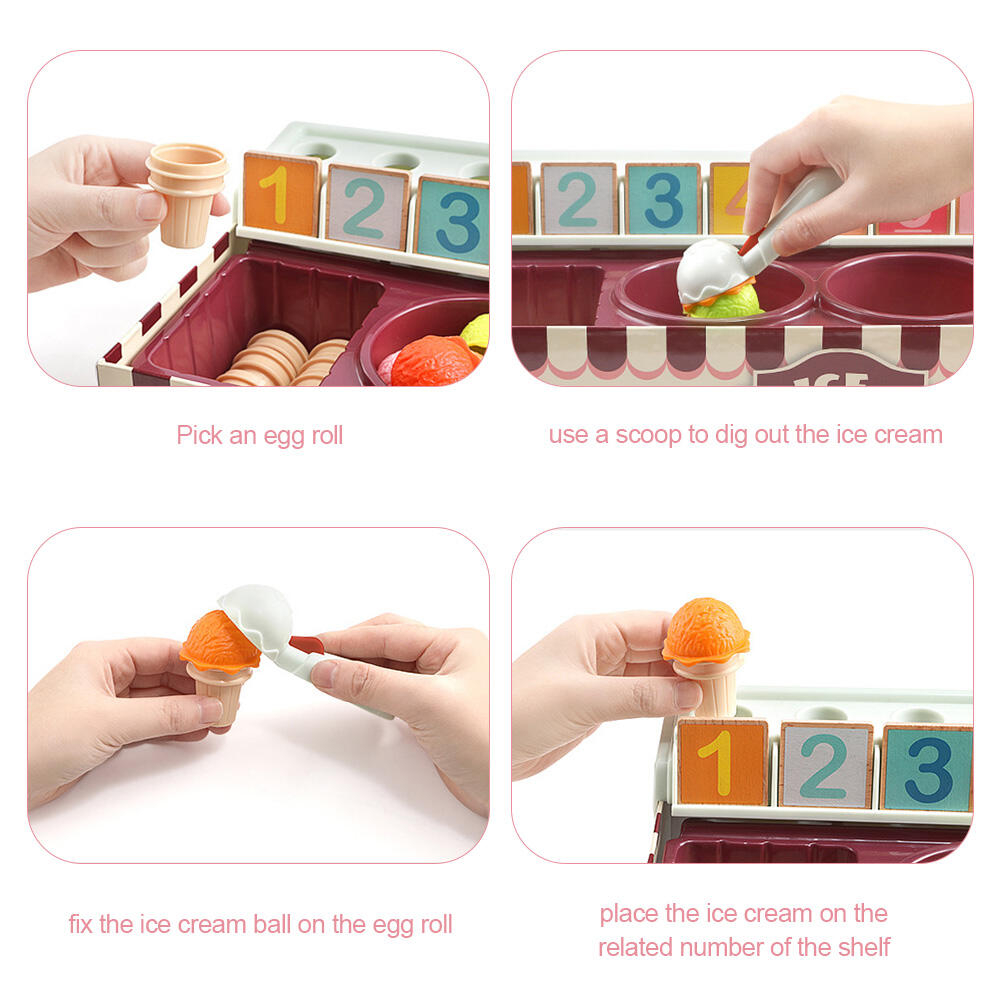 1 2 3

Pick an egg roll

2 3 4

ICE

use a scoop to dig out the ice cream

fix the ice cream ball on the egg roll

1 2 3

place the ice cream on the related number of the shelf