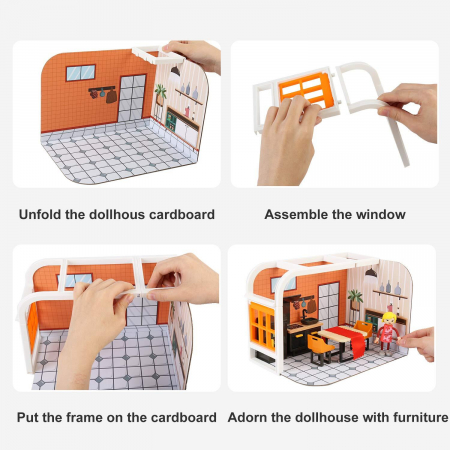 Unfold the dollhous cardboard

Assemble the window

Put the frame on the cardboard

Adorn the dollhouse with furniture