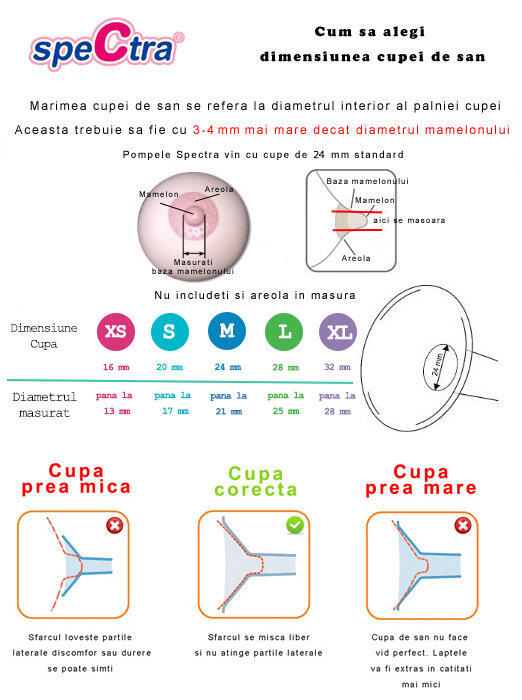 speCtra®

Cum sa alegi dimensiunea cupei de san

Marimea cupei de san se refera la diametrul interior al palniei cupei
Aceasta trebuie sa fie cu 3-4 mm mai mare decat diametrul mamelonului

Pompele Spectra vin cu cupe de 24 mm standard

Mamelon
Areola
Masurati baza mamelonului

Baza mamelonului
Mamelon
aici se masoara
Areola

Nu includeti si areola in masura

| Dimensiune Cupa | XS | S | M | L | XL |
|---|---|---|---|---|---|
| | 16 mm | 20 mm | 24 mm | 28 mm | 32 mm |
| Diametrul masurat | pana la 13 mm | pana la 17 mm | pana la 21 mm | pana la 25 mm | pana la 28 mm |

24 mm

Cupa prea mica

Sfarcul loveste partile laterale discomfor sau durere se poate simti

Cupa corecta

Sfarcul se misca liber si nu atinge partile laterale

Cupa prea mare

Cupa de san nu face vid perfect. Laptele va fi extras in catitati mai mici