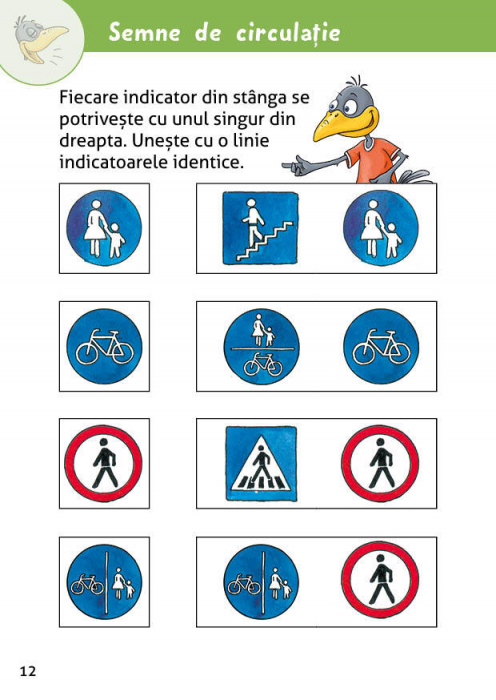 Semne de circulație

Fiecare indicator din stânga se potrivește cu unul singur din dreapta. Unește cu o linie indicatoarele identice.

12